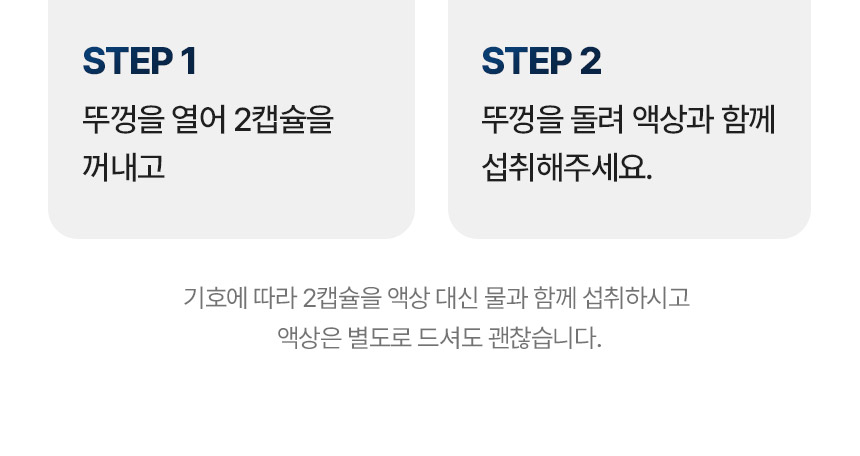 STEP 1

뚜껑을 열어 2캡슐을 꺼내고

STEP 2

뚜껑을 돌려 액상과 함께 섭취해주세요.

기호에 따라 2캡슐을 액상 대신 물과 함께 섭취하시고 액상은 별도로 드셔도 괜찮습니다.